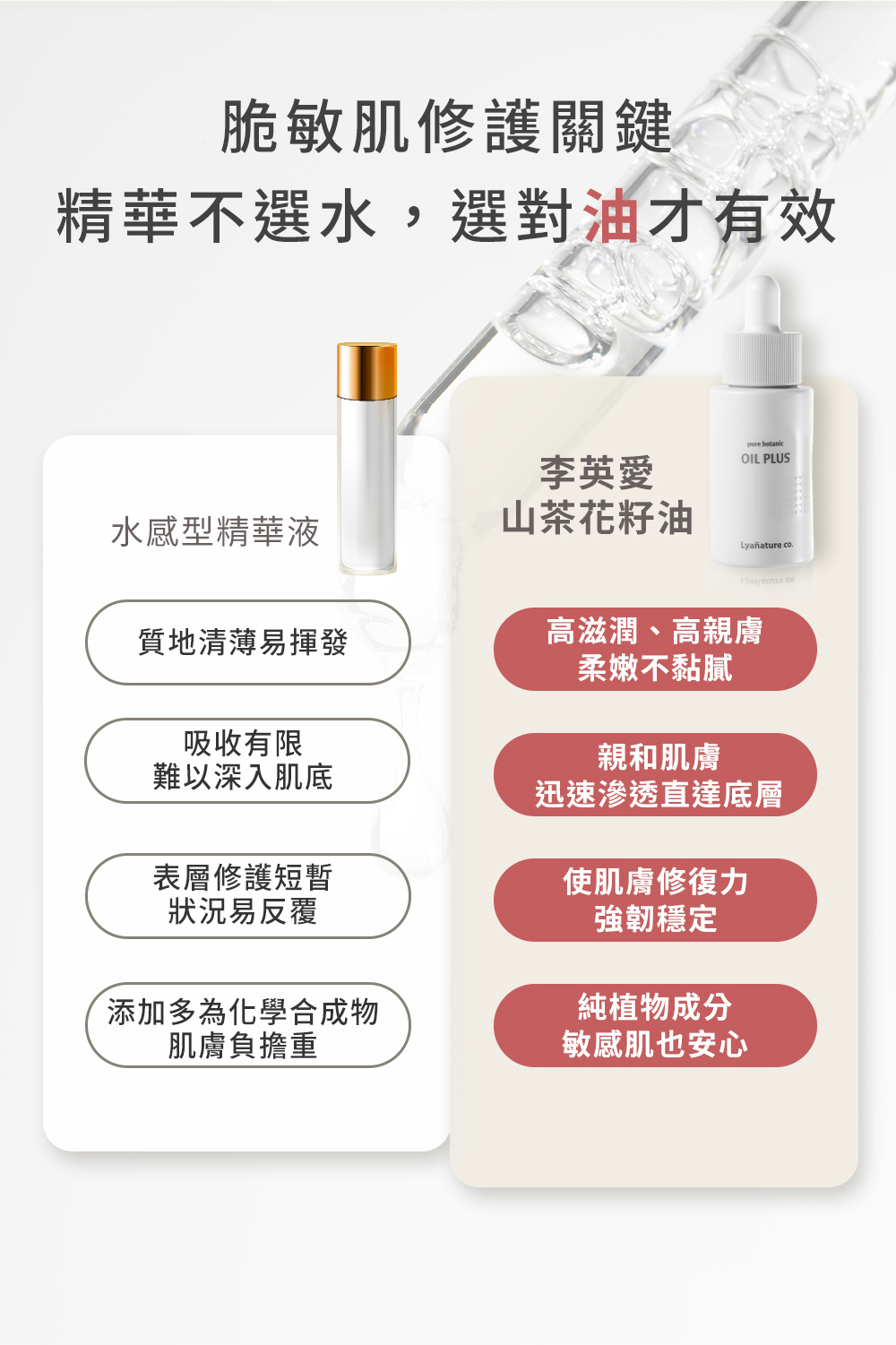 脆敏肌修護關鍵
精華不選水，選對油才有效

水感型精華液

質地清薄易揮發

吸收有限
難以深入肌底

表層修護短暫
狀況易反覆

添加多為化學合成物
肌膚負擔重

李英愛
山茶花籽油

pure botanic
OIL PLUS
Lyañature co.

高滋潤、高親膚
柔嫩不黏膩

親和肌膚
迅速滲透直達底層

使肌膚修復力
強韌穩定

純植物成分
敏感肌也安心