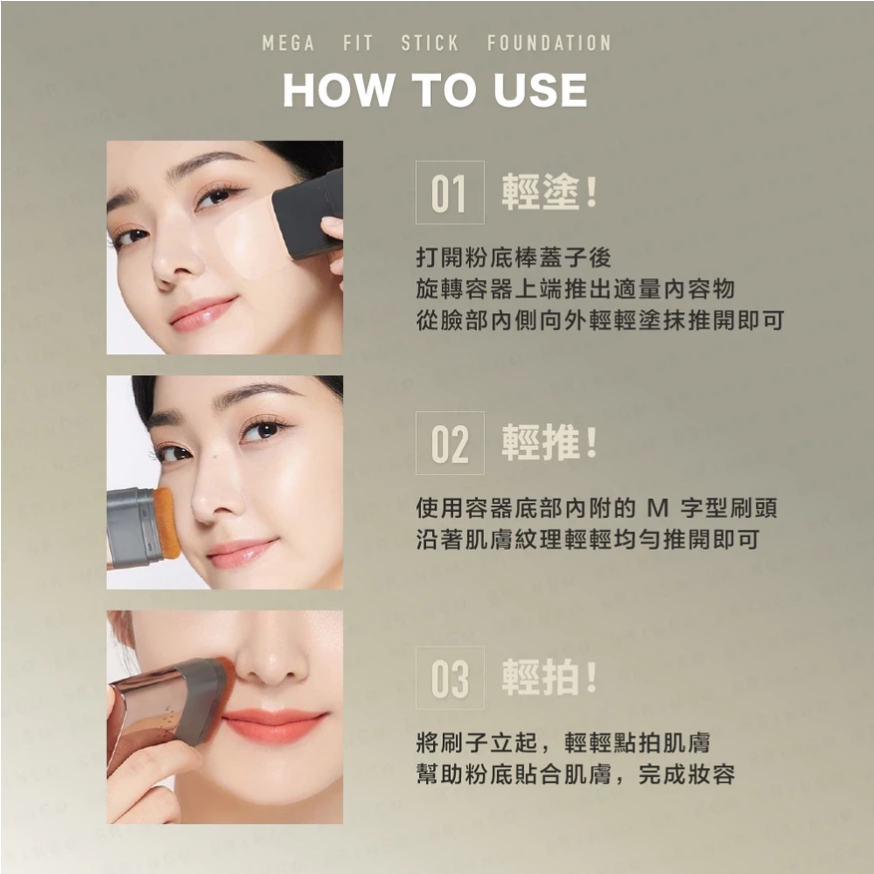 MEGA FIT STICK FOUNDATION

HOW TO USE

01 輕塗!

打開粉底棒蓋子後
旋轉容器上端推出適量內容物
從臉部內側向外輕輕塗抹推開即可

02 輕推!

使用容器底部內附的 M 字型刷頭
沿著肌膚紋理輕輕均勻推開即可

03 輕拍!

將刷子立起，輕輕點拍肌膚
幫助粉底貼合肌膚，完成妝容