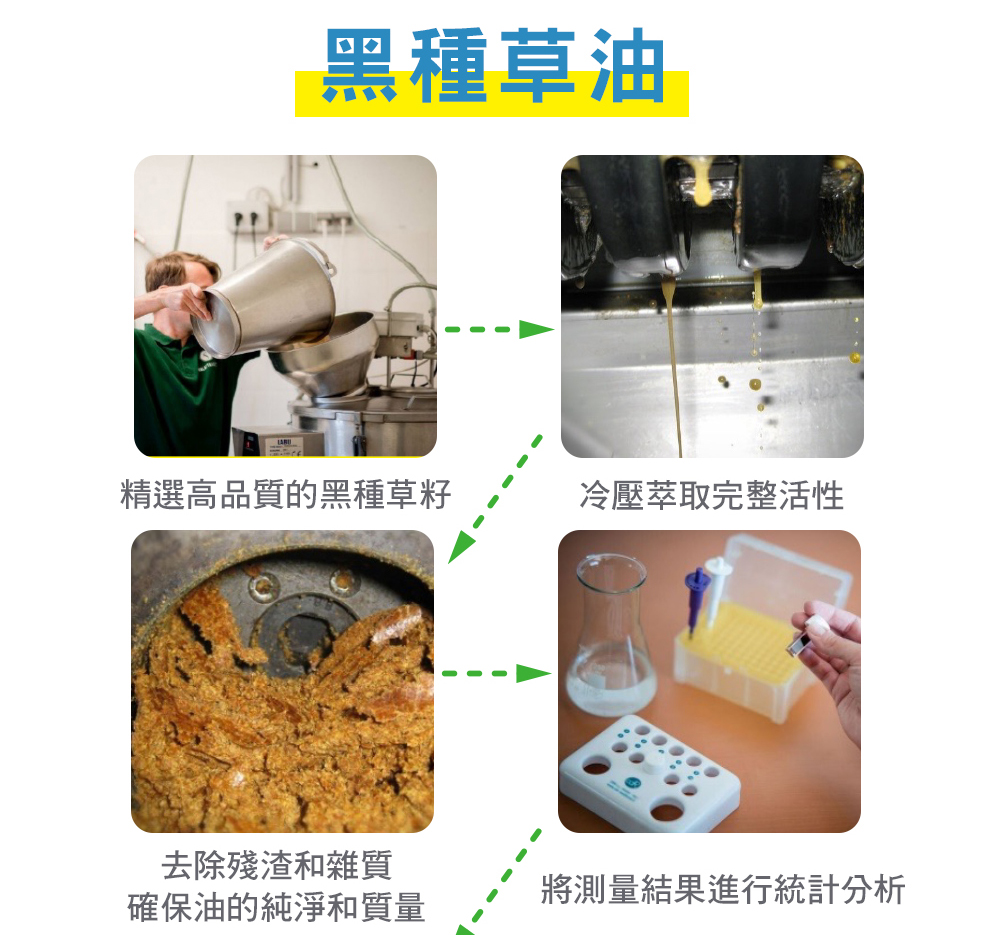 黑種草油

精選高品質的黑種草籽

冷壓萃取完整活性

去除殘渣和雜質
確保油的純淨和質量

將測量結果進行統計分析